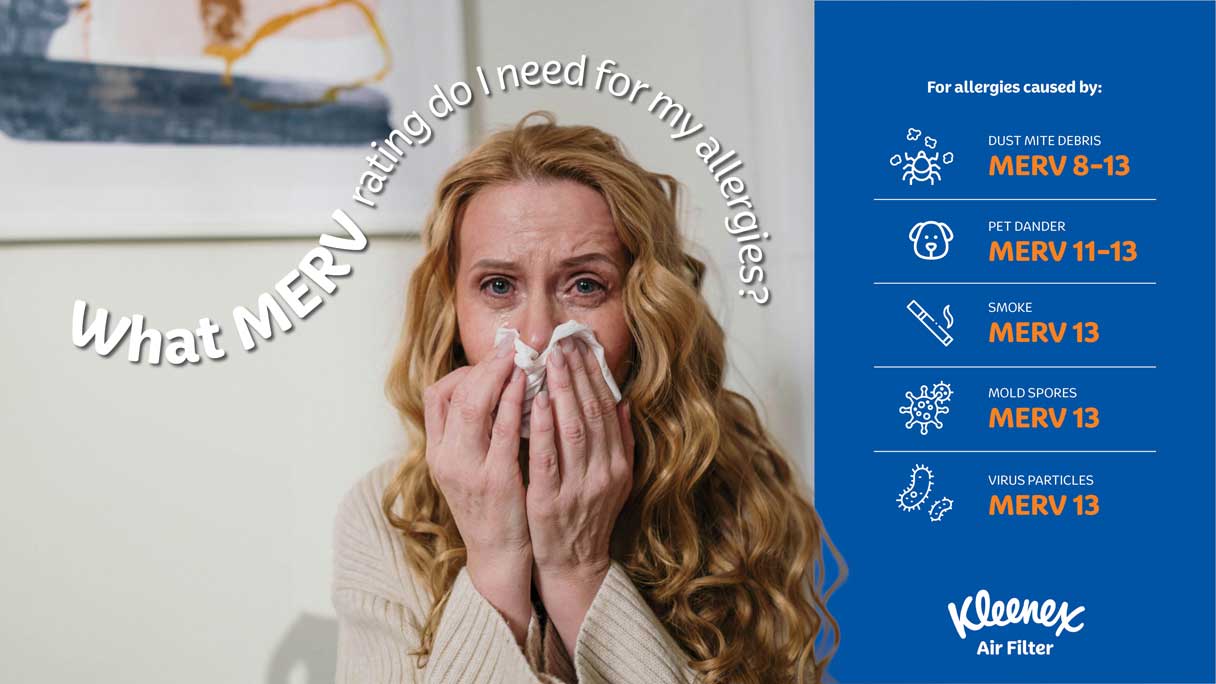 What MERV rating do I need for my allergies?

For allergies caused by:

DUST MITE DEBRIS
MERV 8-13

PET DANDER
MERV 11-13

SMOKE
MERV 13

MOLD SPORES
MERV 13

VIRUS PARTICLES
MERV 13

Kleenex
Air Filter